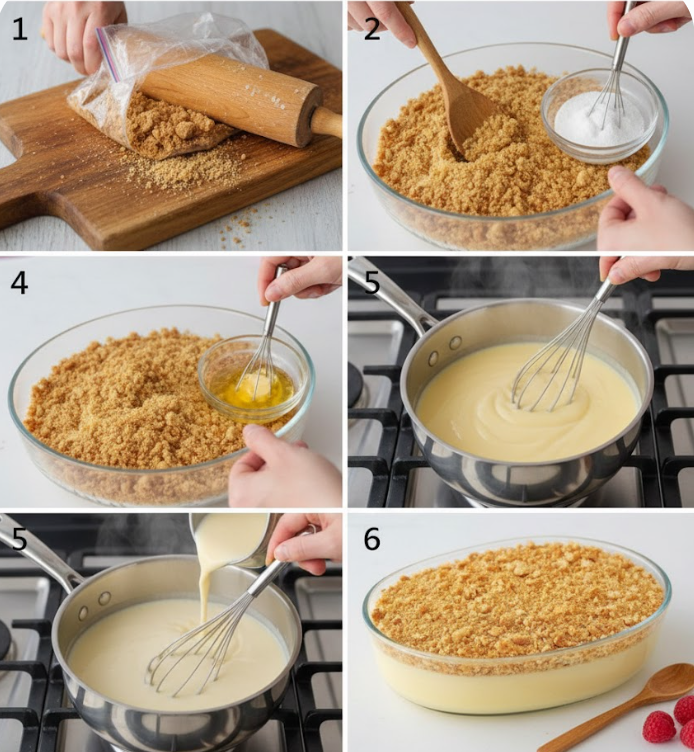 1
2
4
5
5
6